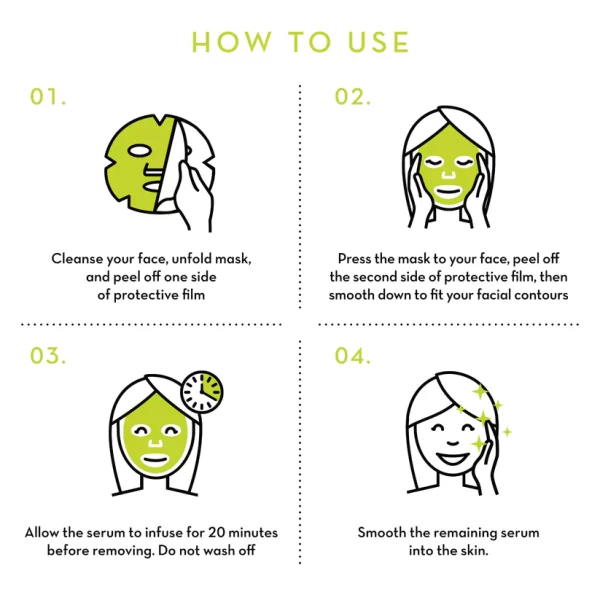 HOW TO USE

01.

Cleanse your face, unfold mask, and peel off one side of protective film

02.

Press the mask to your face, peel off the second side of protective film, then smooth down to fit your facial contours

03.

Allow the serum to infuse for 20 minutes before removing. Do not wash off

04.

Smooth the remaining serum into the skin.